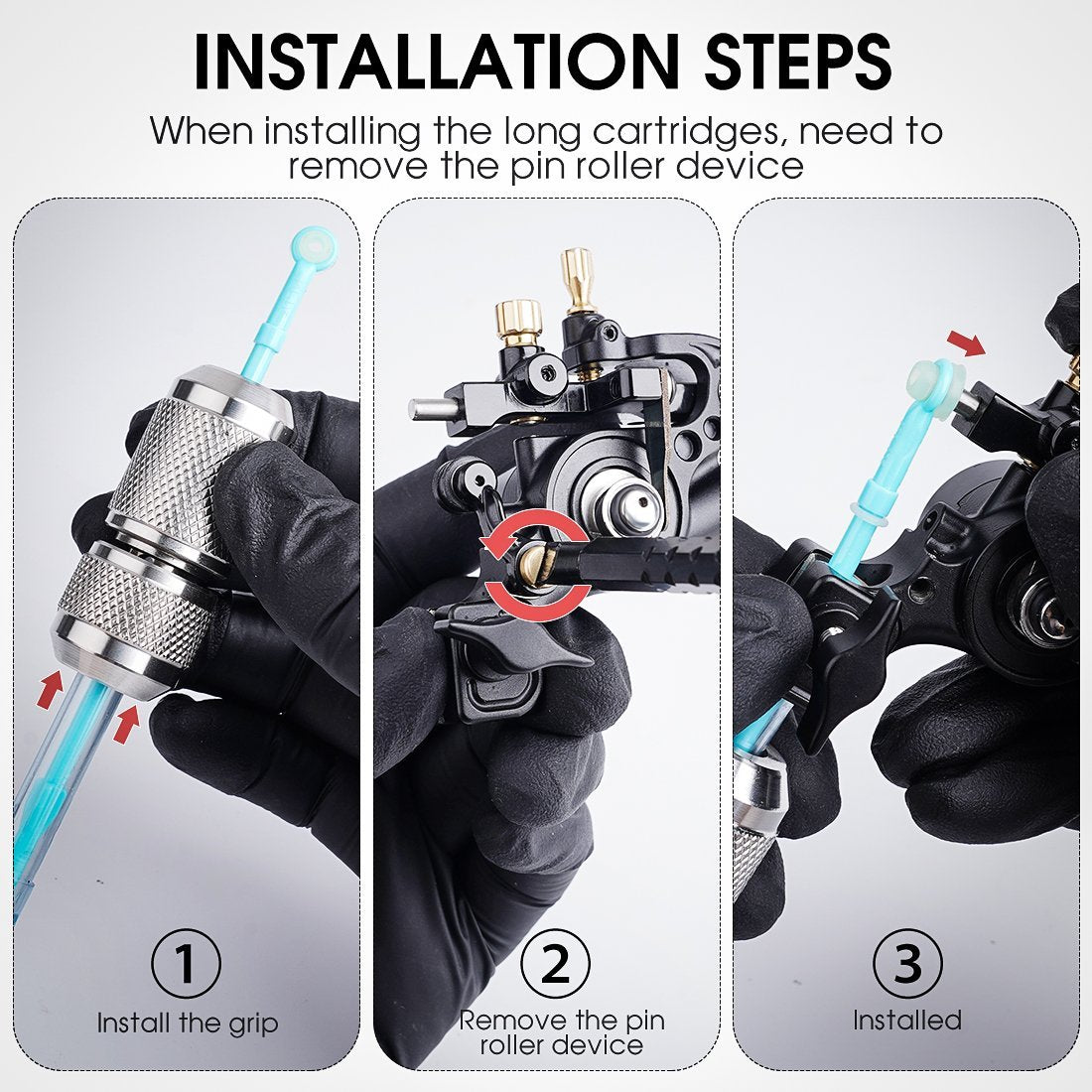 INSTALLATION STEPS

When installing the long cartridges, need to remove the pin roller device

1
Install the grip

2
Remove the pin roller device

3
Installed