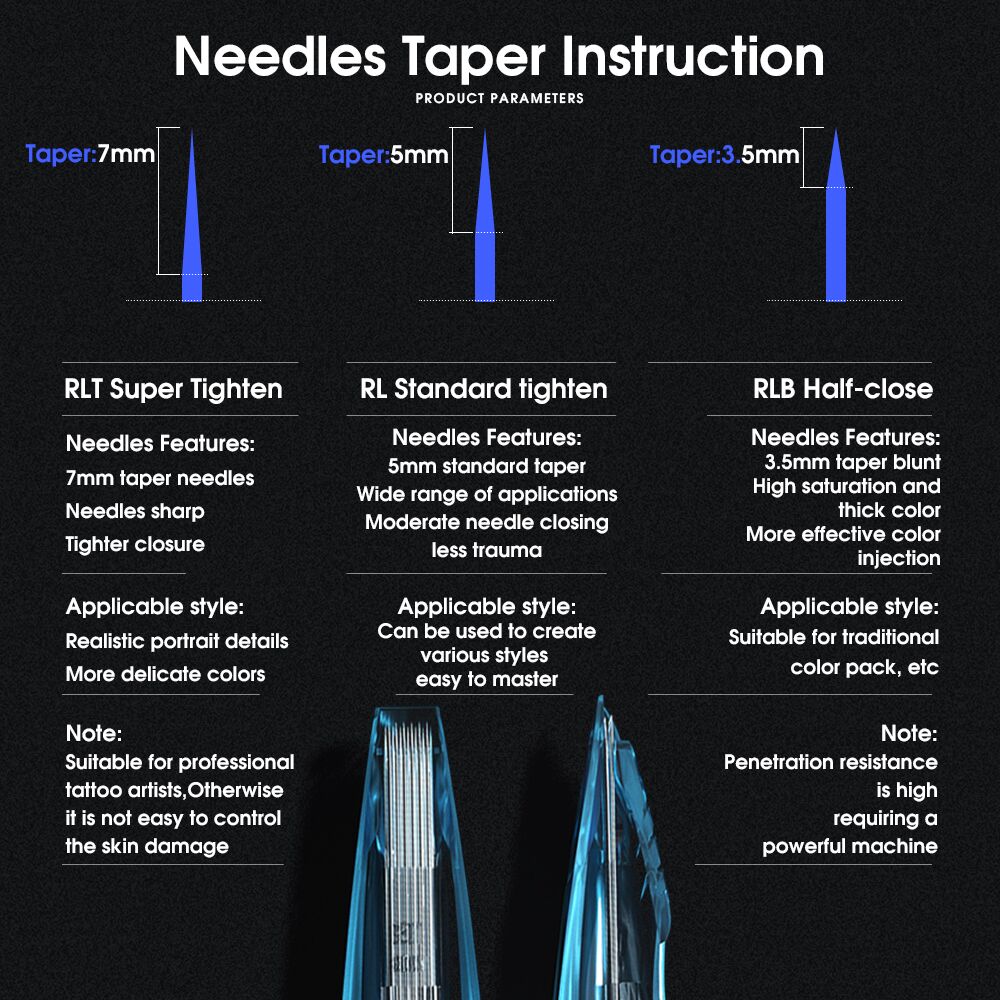 Needles Taper Instruction

PRODUCT PARAMETERS

Taper:7mm

Taper:5mm

Taper:3.5mm

RLT Super Tighten

Needles Features:
7mm taper needles
Needles sharp
Tighter closure

Applicable style:
Realistic portrait details
More delicate colors

Note:
Suitable for professional tattoo artists,Otherwise it is not easy to control the skin damage

RL Standard tighten

Needles Features:
5mm standard taper
Wide range of applications
Moderate needle closing less trauma

Applicable style:
Can be used to create various styles easy to master

RLB Half-close

Needles Features:
3.5mm taper blunt
High saturation and thick color
More effective color injection

Applicable style:
Suitable for traditional color pack, etc

Note:
Penetration resistance is high requiring a powerful machine